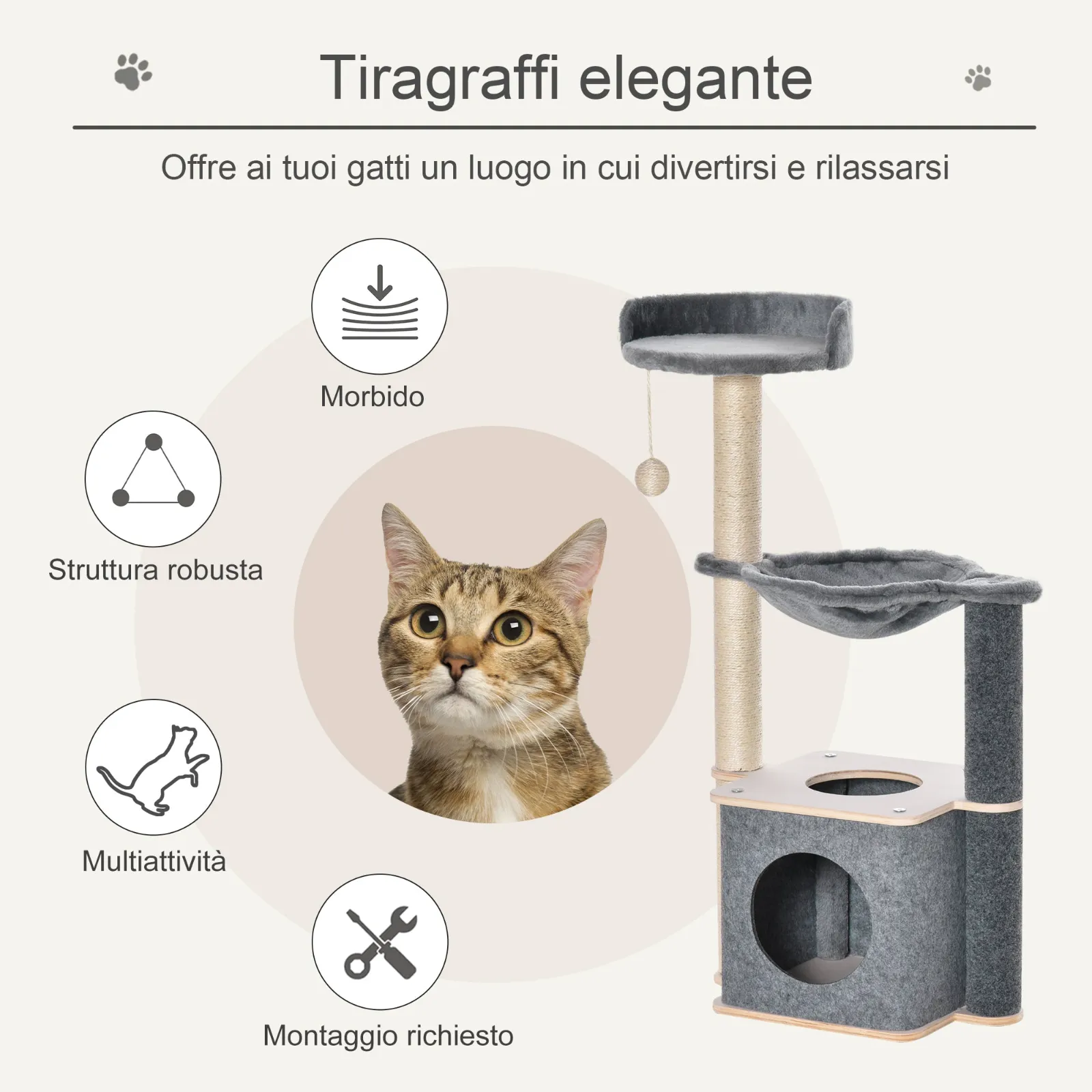 Tiragraffi elegante

Offre ai tuoi gatti un luogo in cui divertirsi e rilassarsi

Morbido

Struttura robusta

Multiattività

Montaggio richiesto