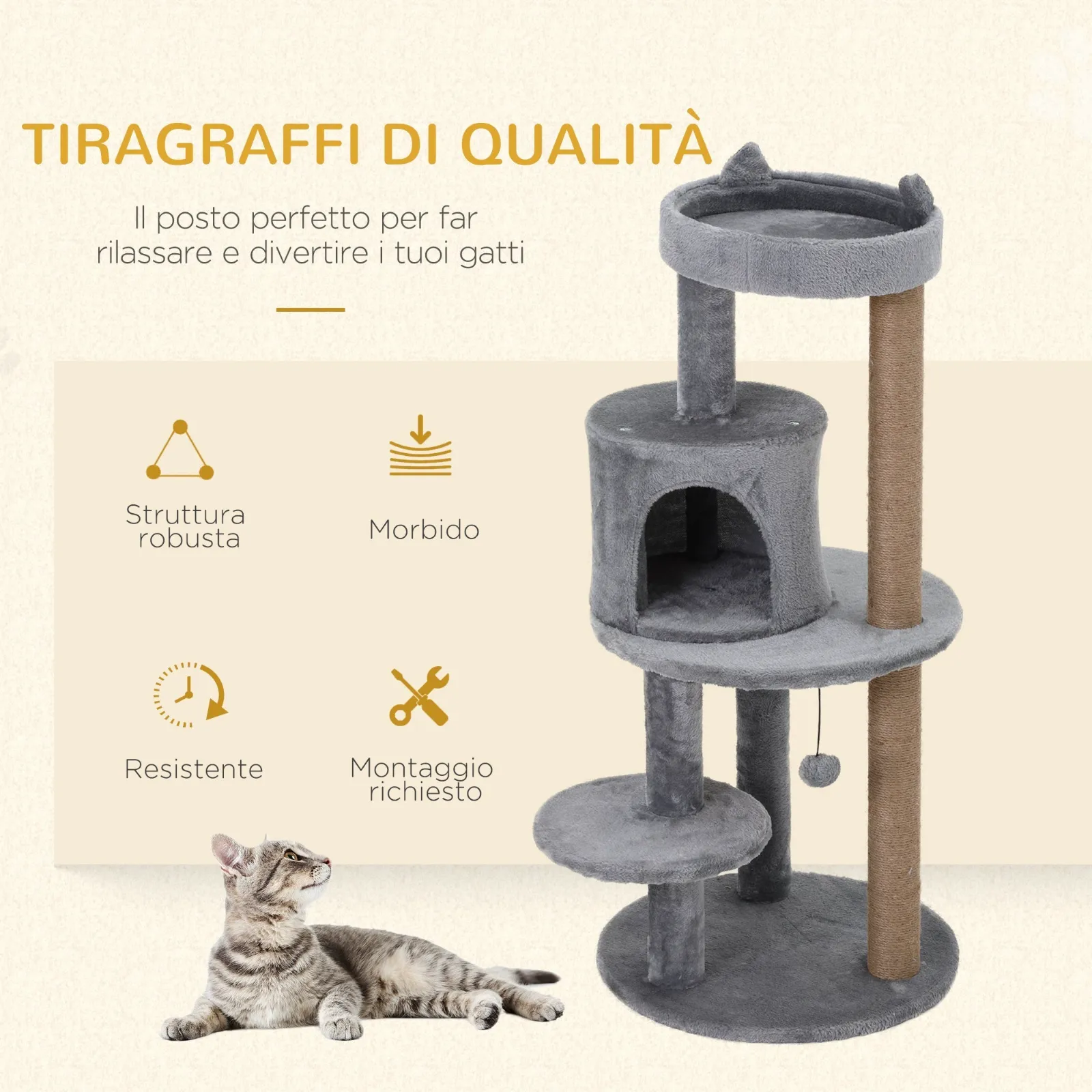 TIRAGRAFFI DI QUALITÀ

Il posto perfetto per far rilassare e divertire i tuoi gatti

Struttura robusta

Morbido

Resistente

Montaggio richiesto